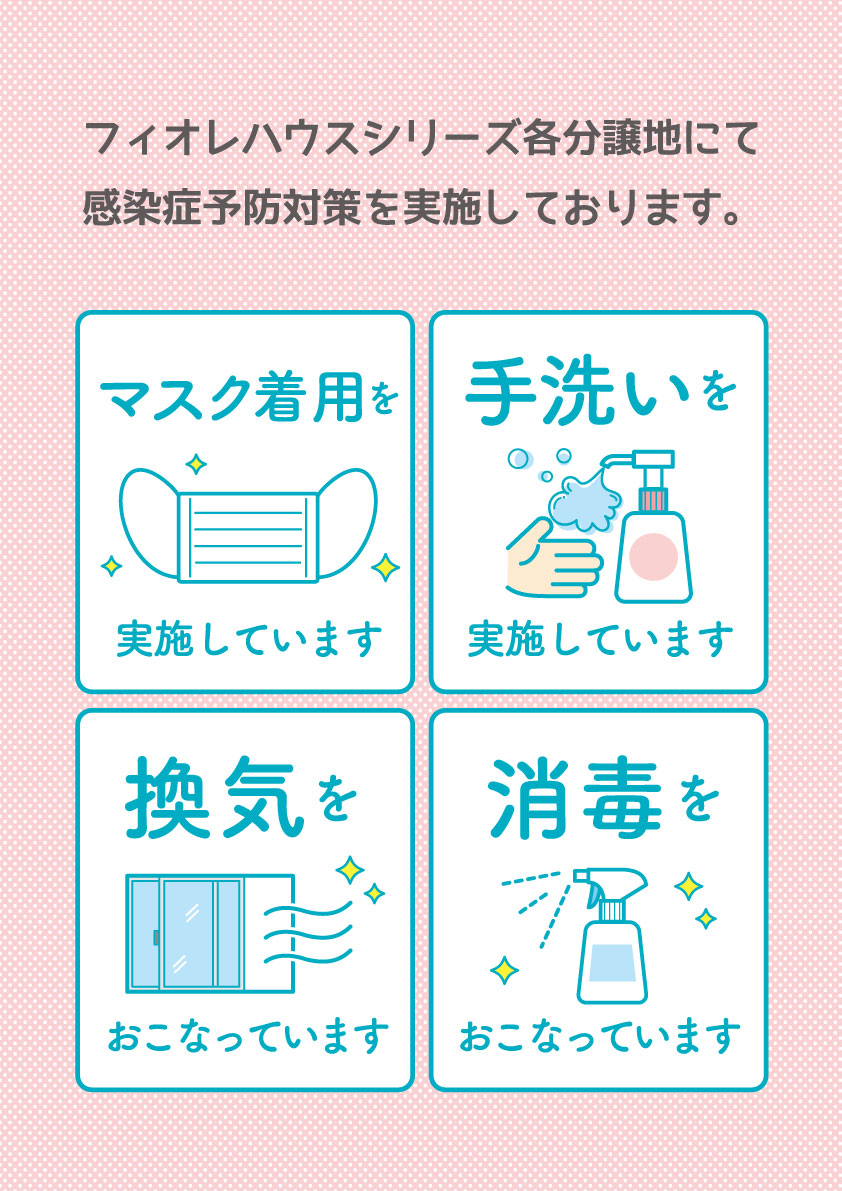 フィオレハウスシリーズ各分譲地にて
感染症予防対策を実施しております。

マスク着用を
実施しています

手洗いを
実施しています

換気を
おこなっています

消毒を
おこなっています